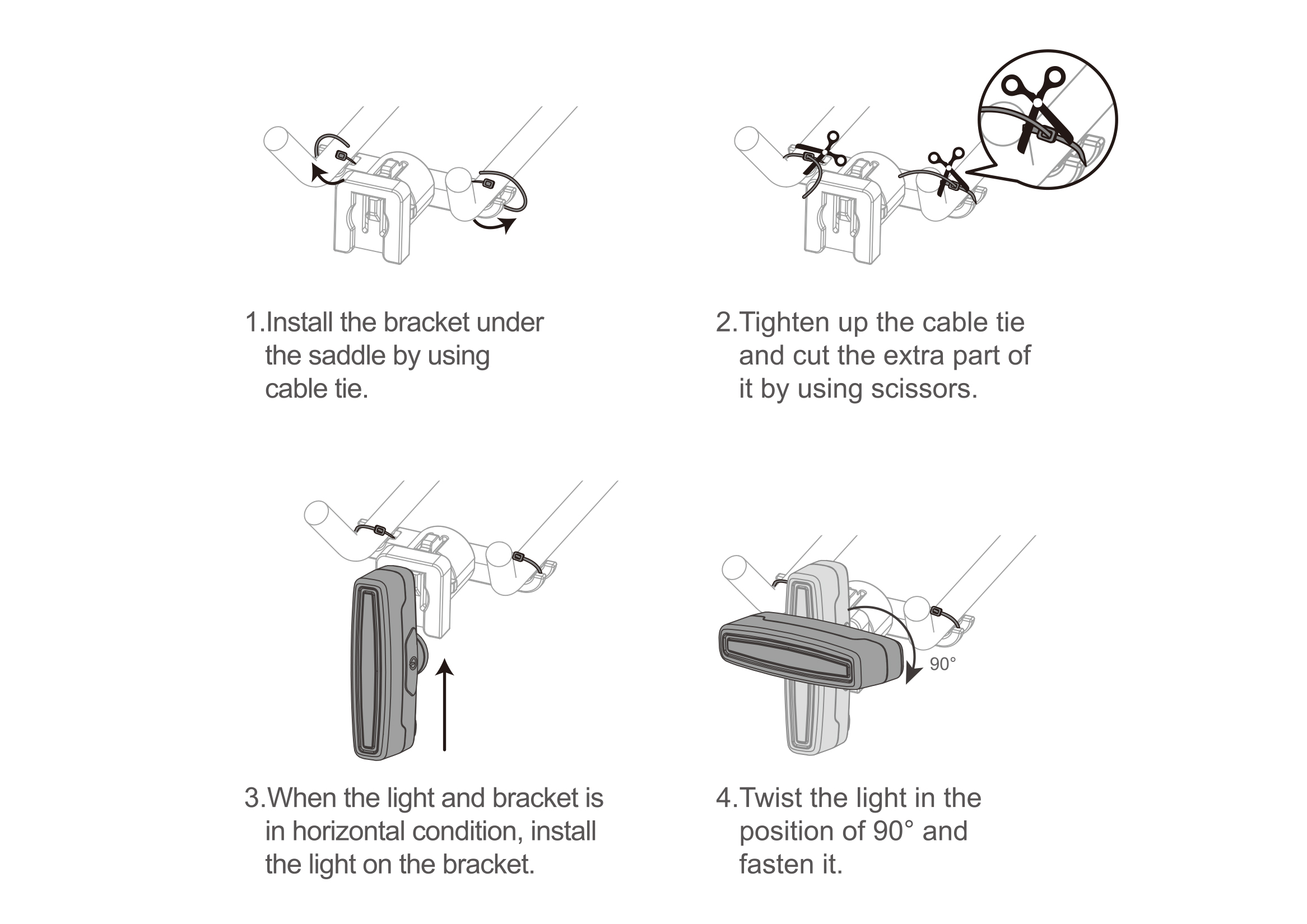 1.Install the bracket under the saddle by using cable tie.

2.Tighten up the cable tie and cut the extra part of it by using scissors.

3.When the light and bracket is in horizontal condition, install the light on the bracket.

90°

4.Twist the light in the position of 90° and fasten it.